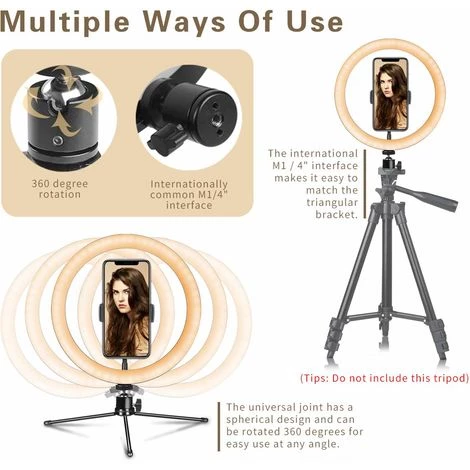 Multiple Ways Of Use

360 degree rotation

Internationally common M1/4" interface

The international M1 / 4" interface makes it easy to match the triangular bracket.

(Tips: Do not include this tripod)

The universal joint has a spherical design and can be rotated 360 degrees for easy use at any angle.