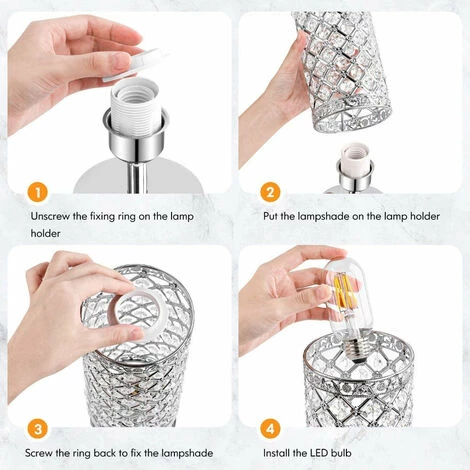 1

Unscrew the fixing ring on the lamp holder

2

Put the lampshade on the lamp holder

3

Screw the ring back to fix the lampshade

4

Install the LED bulb