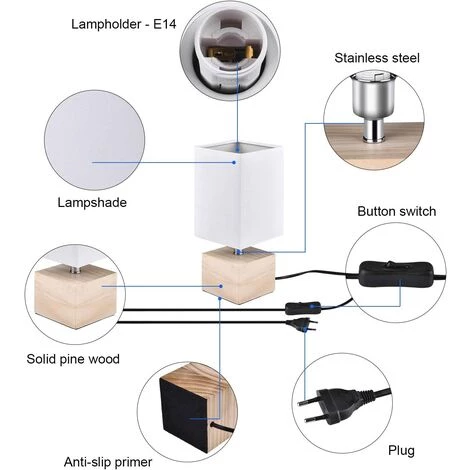 Lampholder - E14

Stainless steel

Lampshade

Button switch

Solid pine wood

Anti-slip primer

Plug