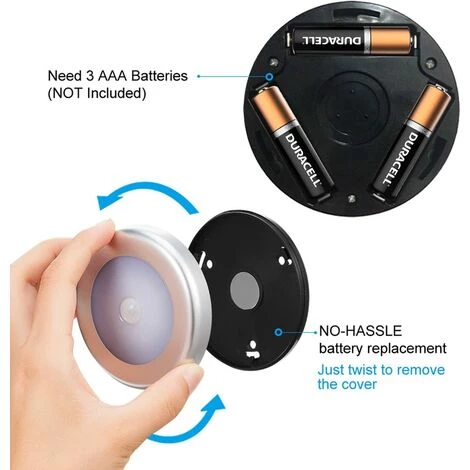 Need 3 AAA Batteries
(NOT Included)

DURACELL

DURACELL

DURACELL

NO-HASSLE
battery replacement

Just twist to remove the cover