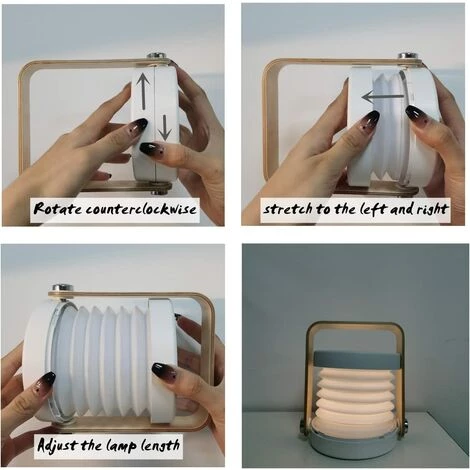 Rotate counterclockwise

stretch to the left and right

Adjust the lamp length