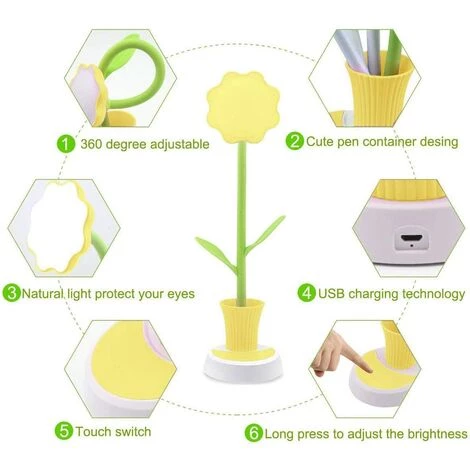 1 360 degree adjustable

2 Cute pen container desing

3 Natural light protect your eyes

4 USB charging technology

5 Touch switch

6 Long press to adjust the brightness